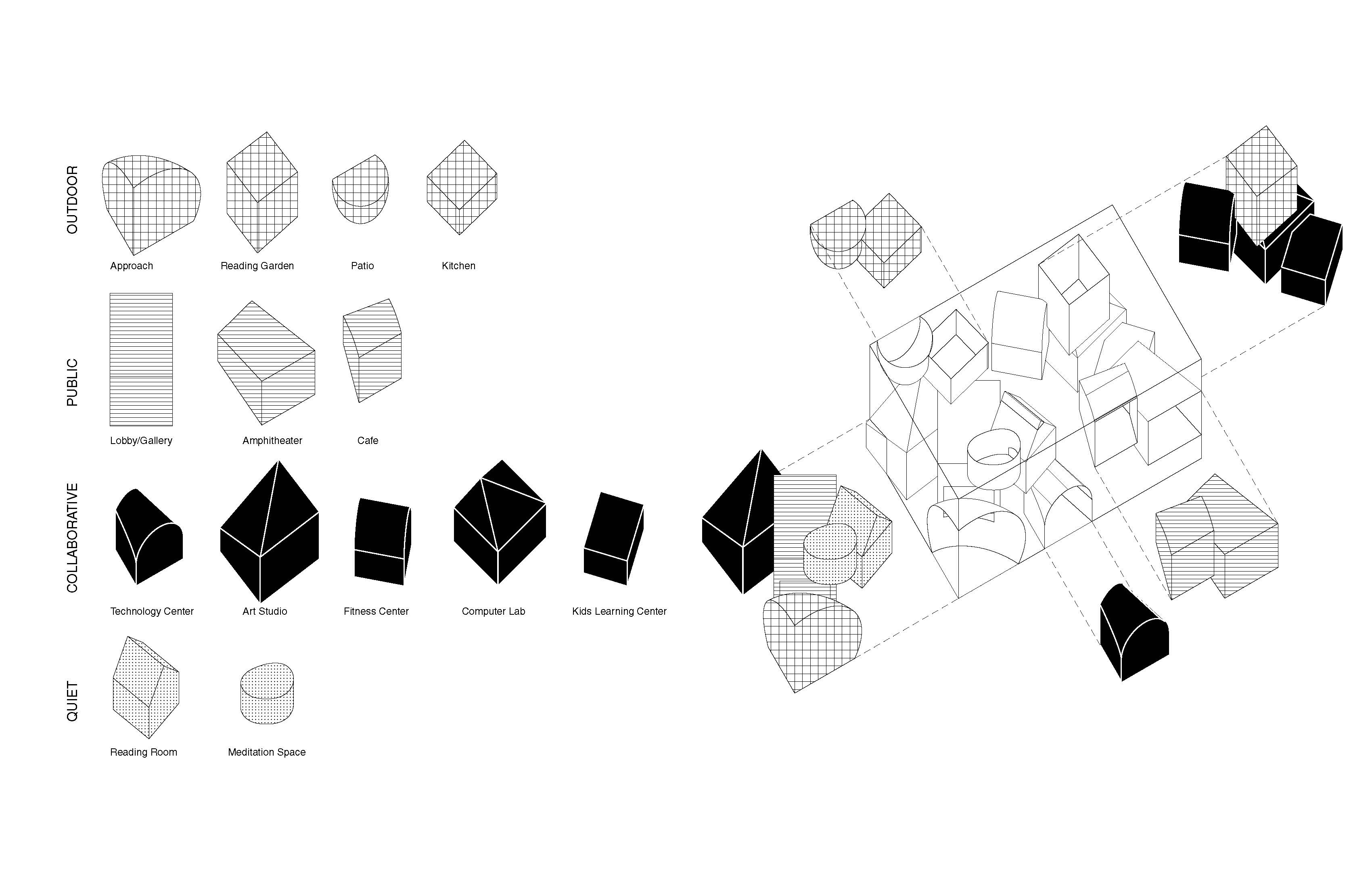 OUTDOOR

Approach

Reading Garden

Patio

Kitchen

PUBLIC

Lobby/Gallery

Amphitheater

Cafe

COLLABORATIVE

Technology Center

Art Studio

Fitness Center

Computer Lab

Kids Learning Center

QUIET

Reading Room

Meditation Space